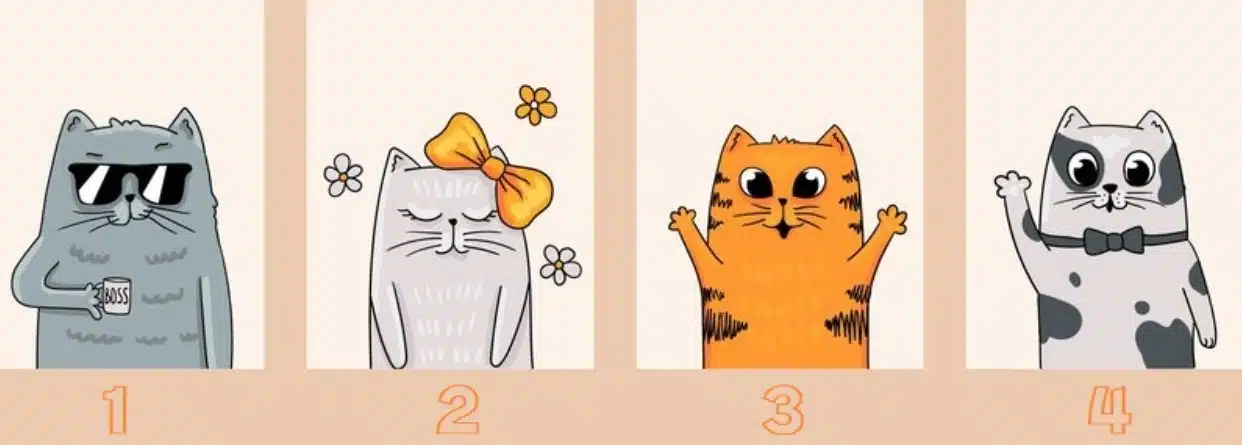 BOSS

1

2

3

4